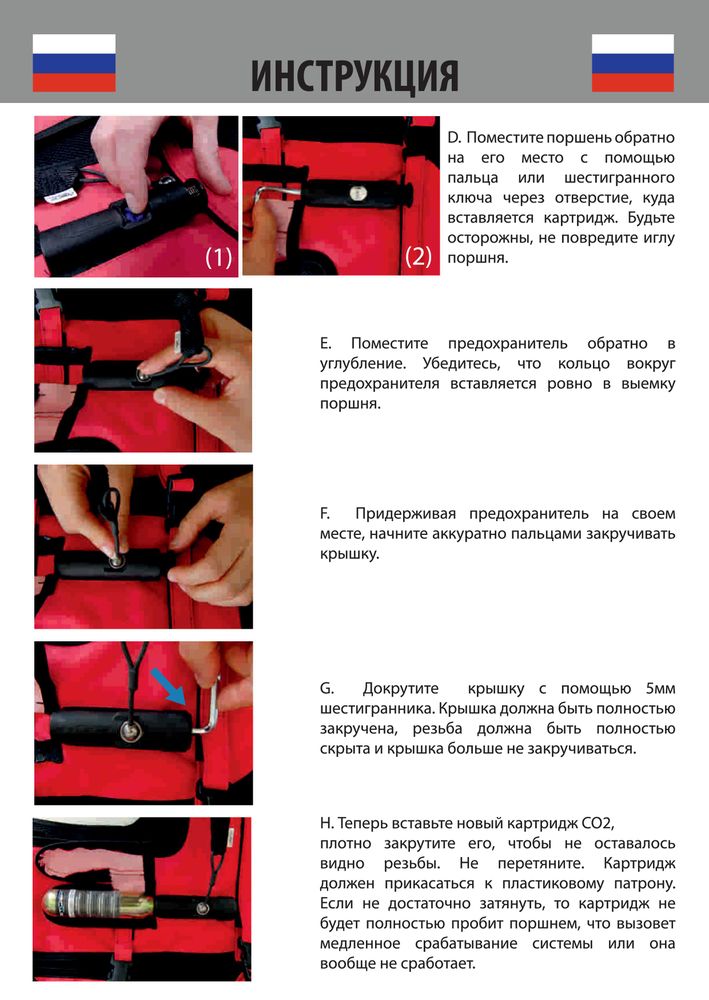 ИНСТРУКЦИЯ

(1)

(2)

D. Поместите поршень обратно на его место с помощью пальца или шестигранного ключа через отверстие, куда вставляется картридж. Будьте осторожны, не повредите иглу поршня.

E. Поместите предохранитель обратно в углубление. Убедитесь, что кольцо вокруг предохранителя вставляется ровно в выемку поршня.

F. Придерживая предохранитель на своем месте, начните аккуратно пальцами закручивать крышку.

G. Докрутите крышку с помощью 5мм шестигранника. Крышка должна быть полностью закручена, резьба должна быть полностью скрыта и крышка больше не закручиваться.

H. Теперь вставьте новый картридж CO2, плотно закрутите его, чтобы не оставалось видно резьбы. Не перетяните. Картридж должен прикасаться к пластиковому патрону. Если не достаточно затянуть, то картридж не будет полностью пробит поршнем, что вызовет медленное срабатывание системы или она вообще не сработает.