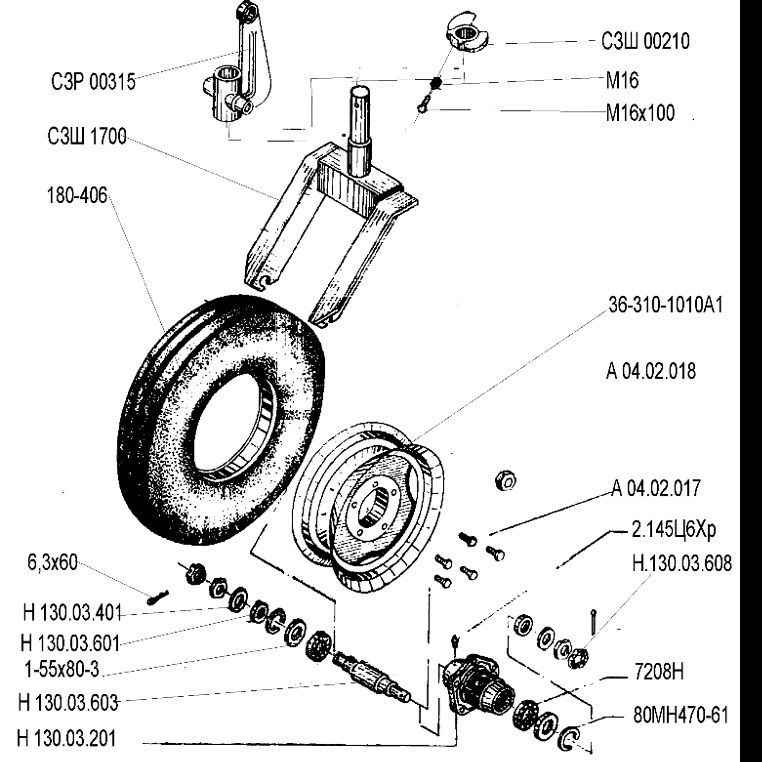 СЗР 00315
СЗШ 00210
М16
М16х100
СЗШ 1700
180-406
36-310-1010А1
А 04.02.018
А 04.02.017
2.145Ц6Хр
Н.130.03.608
6,3х60
Н 130.03.401
Н 130.03.601
1-55х80-3
Н 130.03.603
Н 130.03.201
7208Н
80МН470-61