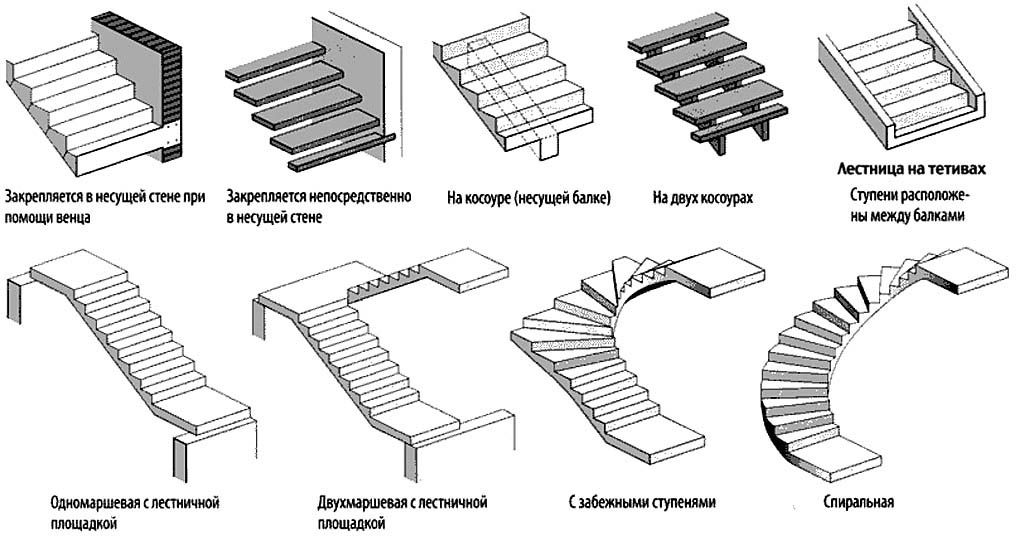 Закрепляется в несущей стене при помощи венца

Закрепляется непосредственно в несущей стене

На косоуре (несущей балке)

На двух косоурах

Лестница на тетивах

Ступени расположены между балками

Одномаршевая с лестничной площадкой

Двухмаршевая с лестничной площадкой

С забежными ступенями

Спиральная