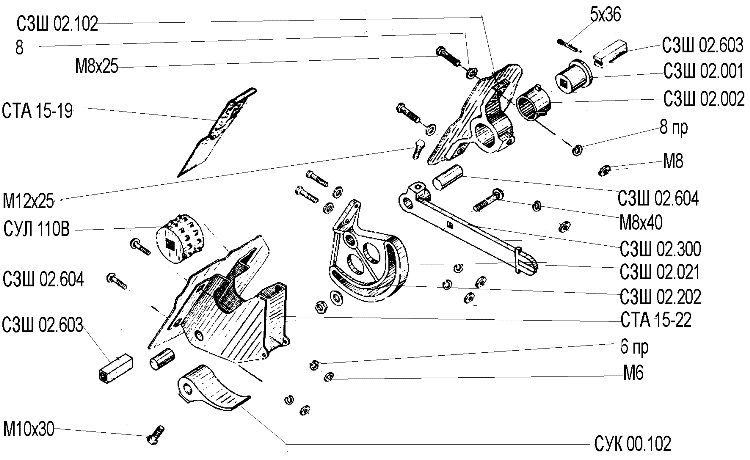 СЗШ 02.102
8
М8х25
СТА 15-19
М12х25
СУЛ 110В
СЗШ 02.604
СЗШ 02.603
М10х30
5х36
СЗШ 02.603
СЗШ 02.001
СЗШ 02.002
8 пр
М8
СЗШ 02.604
М8х40
СЗШ 02.300
СЗШ 02.021
СЗШ 02.202
СТА 15-22
6 пр
М6
СУК 00.102