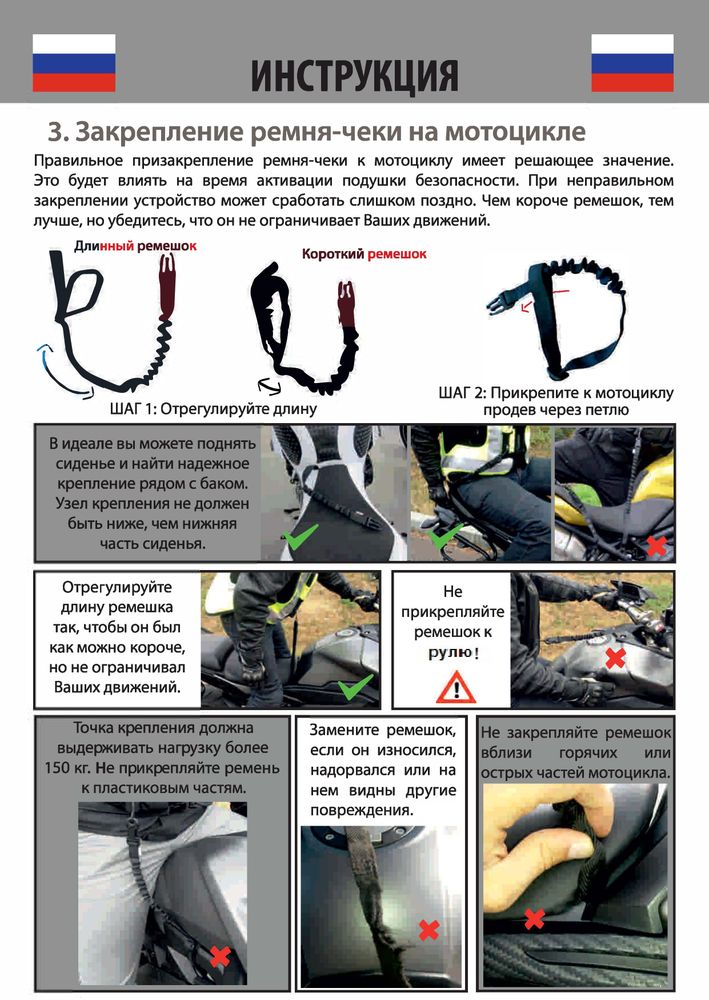 ИНСТРУКЦИЯ

3. Закрепление ремня-чеки на мотоцикле

Правильное призакрепление ремня-чеки к мотоциклу имеет решающее значение. Это будет влиять на время активации подушки безопасности. При неправильном закреплении устройство может сработать слишком поздно. Чем короче ремешок, тем лучше, но убедитесь, что он не ограничивает Ваших движений.

Длинный ремешок

Короткий ремешок

ШАГ 1: Отрегулируйте длину

ШАГ 2: Прикрепите к мотоциклу продев через петлю

В идеале вы можете поднять сиденье и найти надежное крепление рядом с баком. Узел крепления не должен быть ниже, чем нижняя часть сиденья.

Отрегулируйте длину ремешка так, чтобы он был как можно короче, но не ограничивал Ваших движений.

Не прикрепляйте ремешок к рулю!

Точка крепления должна выдерживать нагрузку более 150 кг. Не прикрепляйте ремень к пластиковым частям.

Замените ремешок, если он износился, надорвался или на нем видны другие повреждения.

Не закрепляйте ремешок вблизи горячих или острых частей мотоцикла.