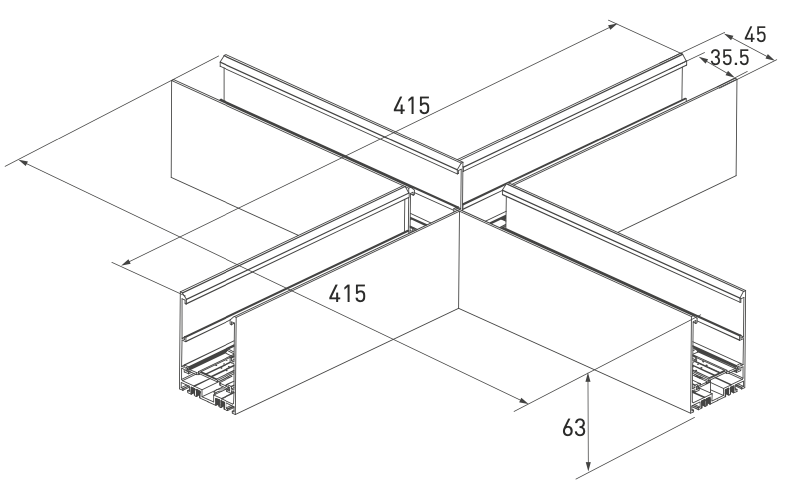 45
35.5
415
415
63