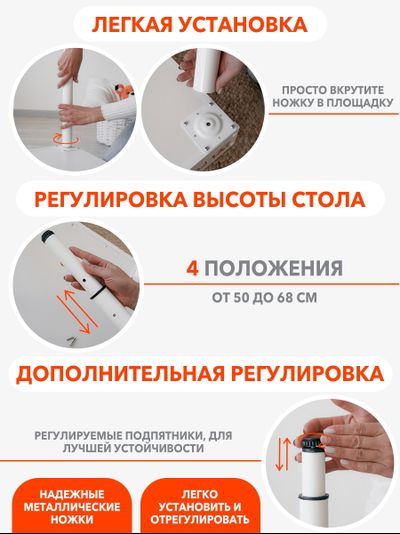 ЛЕГКАЯ УСТАНОВКА

ПРОСТО ВКРУТИТЕ НОЖКУ В ПЛОЩАДКУ

РЕГУЛИРОВКА ВЫСОТЫ СТОЛА

4 ПОЛОЖЕНИЯ

ОТ 50 ДО 68 СМ

ДОПОЛНИТЕЛЬНАЯ РЕГУЛИРОВКА

РЕГУЛИРУЕМЫЕ ПОДПЯТНИКИ, ДЛЯ ЛУЧШЕЙ УСТОЙЧИВОСТИ

НАДЕЖНЫЕ МЕТАЛЛИЧЕСКИЕ НОЖКИ

ЛЕГКО УСТАНОВИТЬ И ОТРЕГУЛИРОВАТЬ