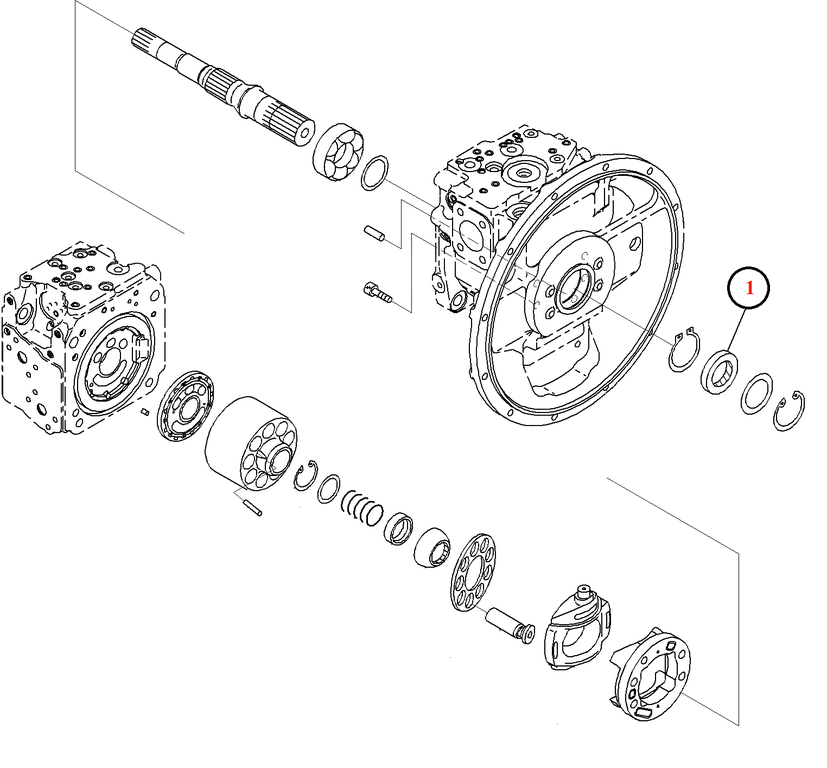 1