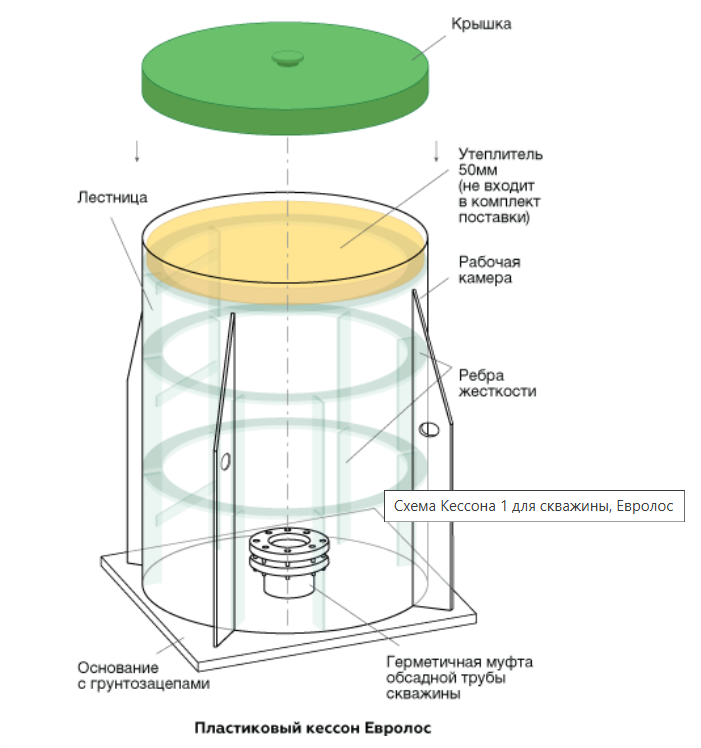 Крышка

Утеплитель 50мм (не входит в комплект поставки)

Лестница

Рабочая камера

Ребра жесткости

Схема Кессона 1 для скважины, Евролос

Основание с грунтозацепами

Герметичная муфта обсадной трубы скважины

Пластиковый кессон Евролос