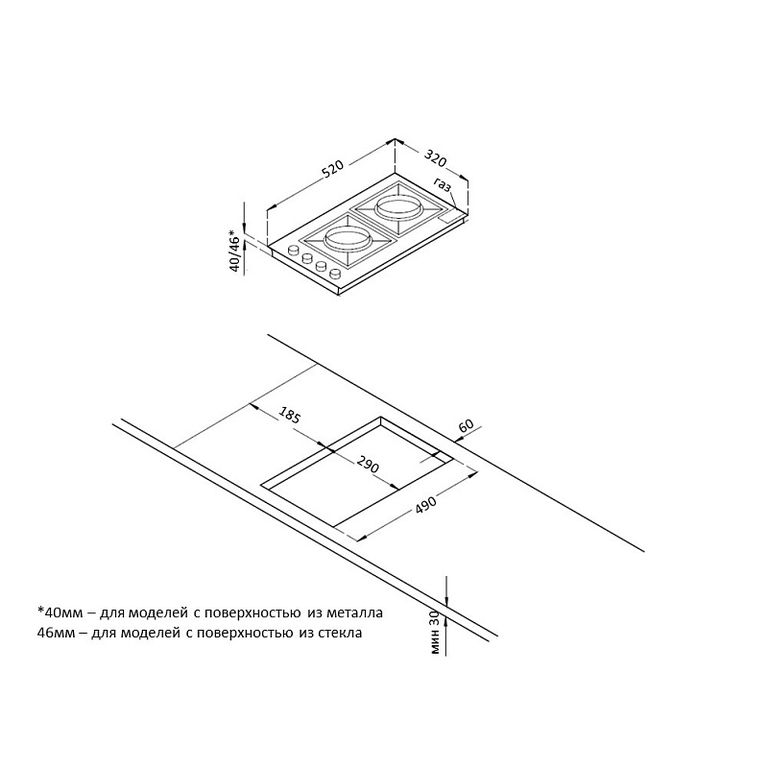 520
320
газ
40/46*

185
60
290
490

*40мм – для моделей с поверхностью из металла
46мм – для моделей с поверхностью из стекла

мин 30