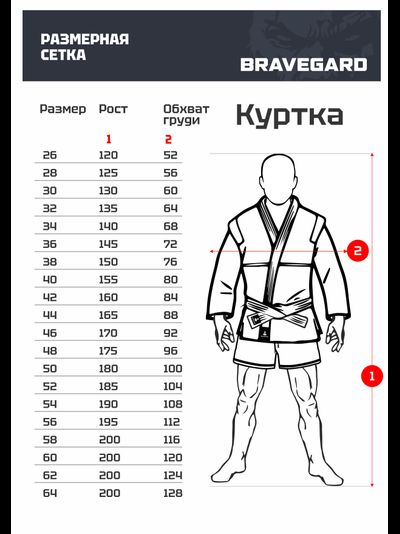 РАЗМЕРНАЯ СЕТКА

BRAVEGARD

Куртка

| Размер | Рост | Обхват груди |
|---|---|---|
| | 1 | 2 |
| 26 | 120 | 52 |
| 28 | 125 | 56 |
| 30 | 130 | 60 |
| 32 | 135 | 64 |
| 34 | 140 | 68 |
| 36 | 145 | 72 |
| 38 | 150 | 76 |
| 40 | 155 | 80 |
| 42 | 160 | 84 |
| 44 | 165 | 88 |
| 46 | 170 | 92 |
| 48 | 175 | 96 |
| 50 | 180 | 100 |
| 52 | 185 | 104 |
| 54 | 190 | 108 |
| 56 | 195 | 112 |
| 58 | 200 | 116 |
| 60 | 200 | 120 |
| 62 | 200 | 124 |
| 64 | 200 | 128 |

2

1