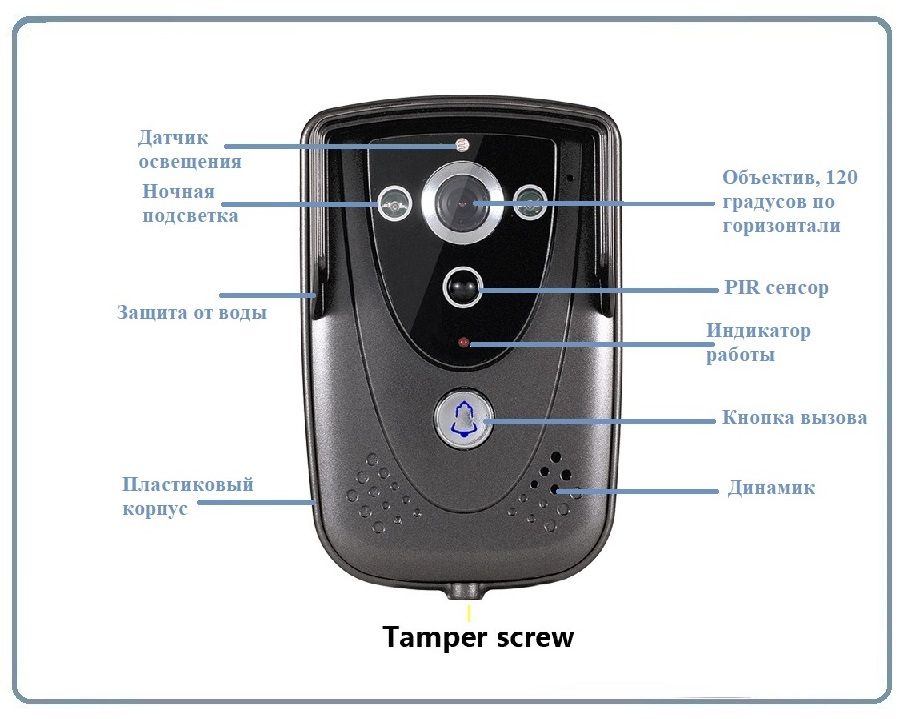 Датчик освещения

Ночная подсветка

Защита от воды

Пластиковый корпус

Объектив, 120 градусов по горизонтали

PIR сенсор

Индикатор работы

Кнопка вызова

Динамик

Tamper screw