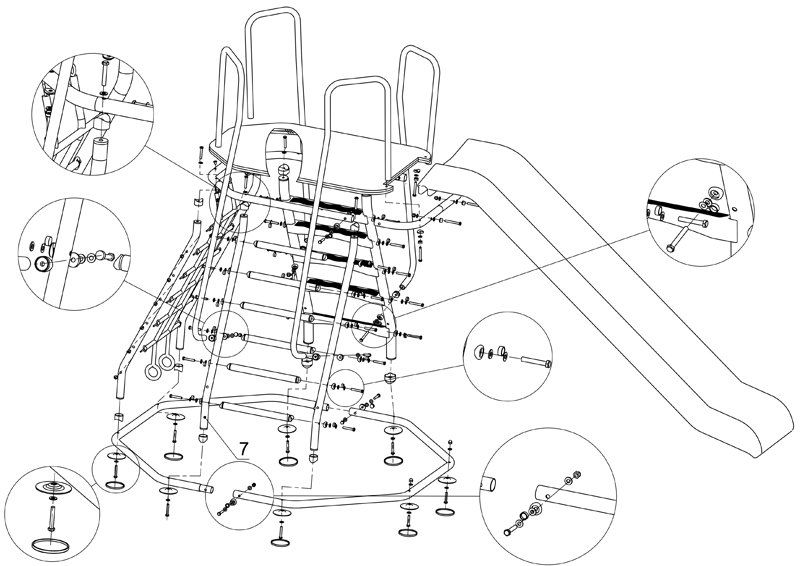 7