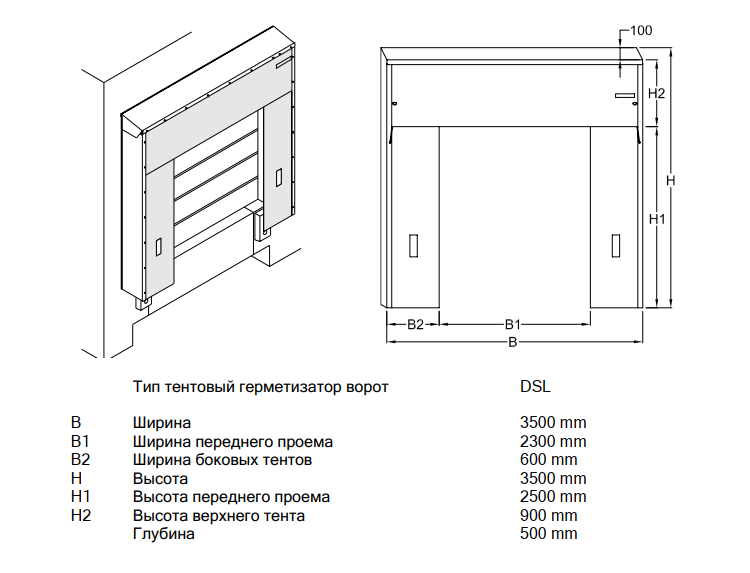 100

H2

H

H1

B2

B1

B

| | Тип тентовый герметизатор ворот | DSL |
|---|---|---|
| B | Ширина | 3500 mm |
| B1 | Ширина переднего проема | 2300 mm |
| B2 | Ширина боковых тентов | 600 mm |
| H | Высота | 3500 mm |
| H1 | Высота переднего проема | 2500 mm |
| H2 | Высота верхнего тента | 900 mm |
| | Глубина | 500 mm |