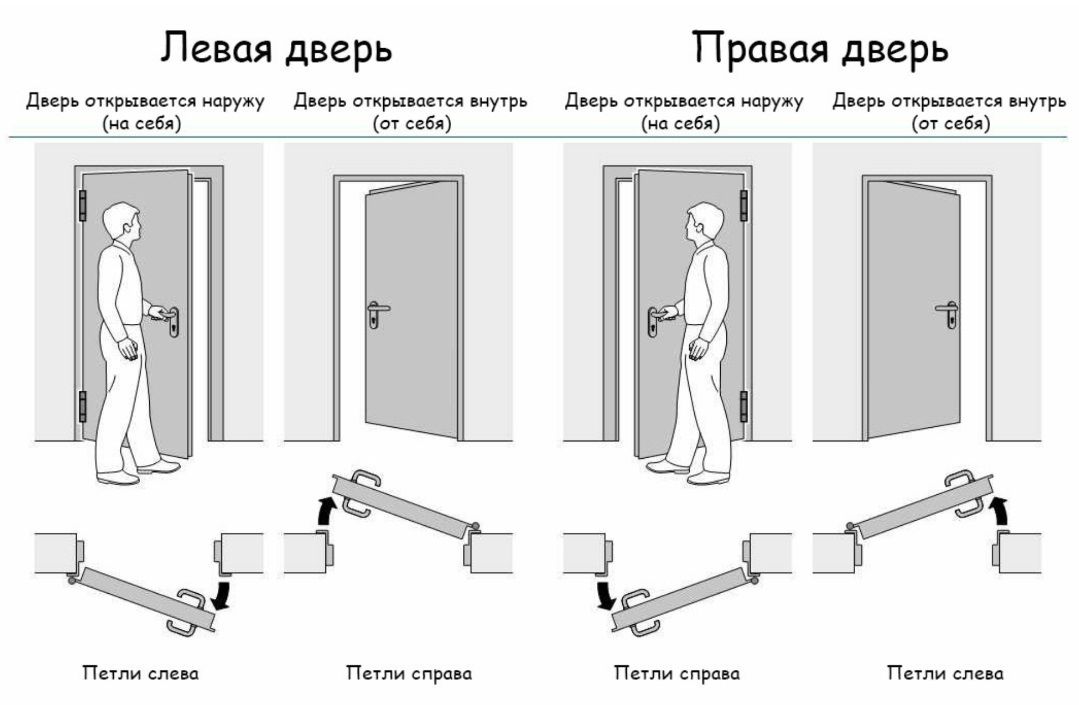 Левая дверь

Дверь открывается наружу (на себя)

Дверь открывается внутрь (от себя)

Петли слева

Петли справа

Правая дверь

Дверь открывается наружу (на себя)

Дверь открывается внутрь (от себя)

Петли справа

Петли слева