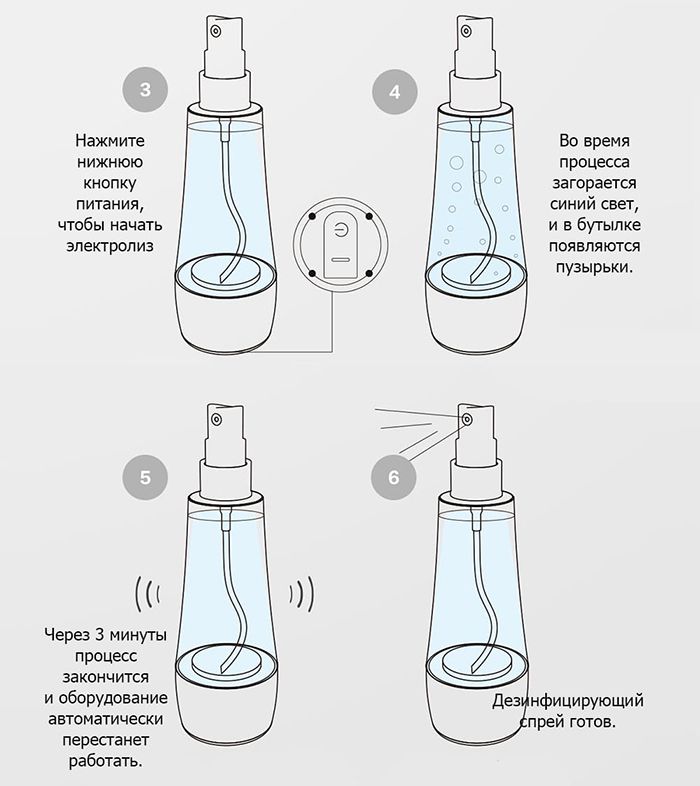 3

Нажмите нижнюю кнопку питания, чтобы начать электролиз

4

Во время процесса загорается синий свет, и в бутылке появляются пузырьки.

5

Через 3 минуты процесс закончится и оборудование автоматически перестанет работать.

6

Дезинфицирующий спрей готов.