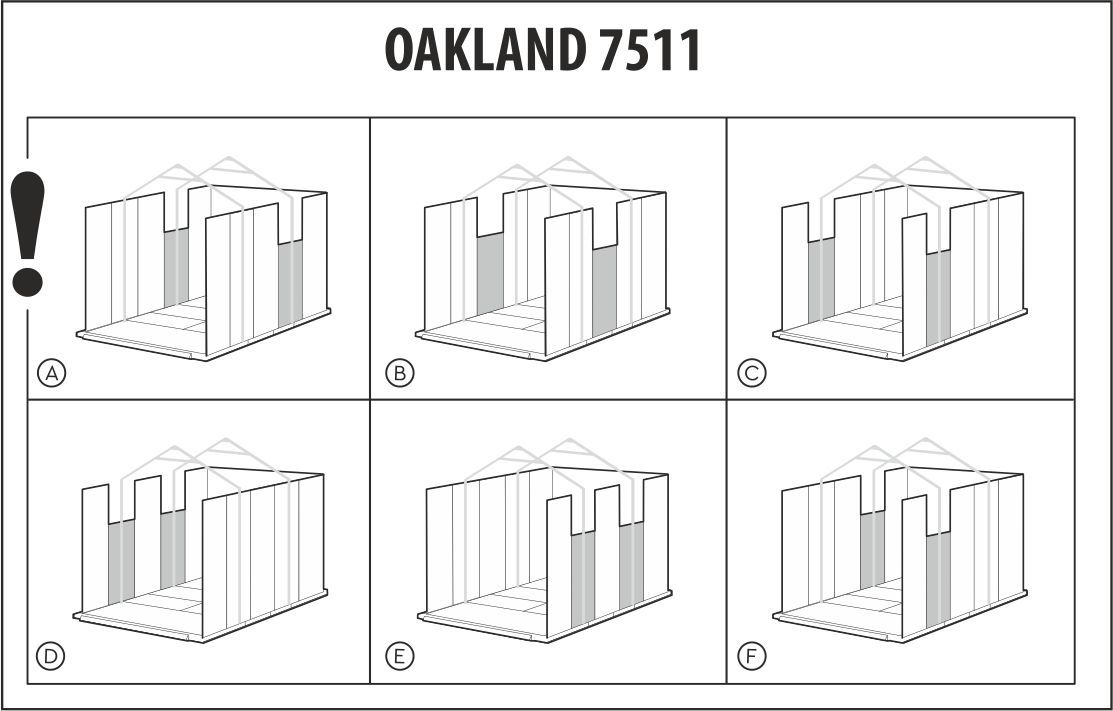 OAKLAND 7511

!

A

B

C

D

E

F