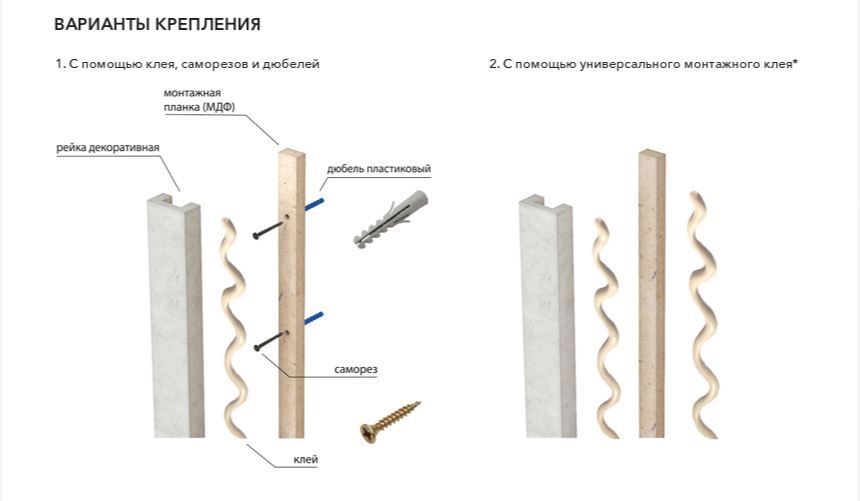 ВАРИАНТЫ КРЕПЛЕНИЯ

1. С помощью клея, саморезов и дюбелей

монтажная планка (МДФ)

рейка декоративная

дюбель пластиковый

саморез

клей

2. С помощью универсального монтажного клея*