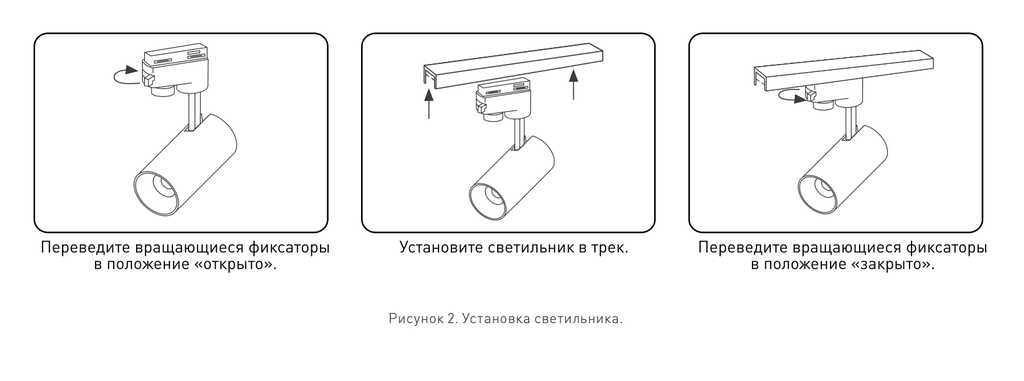 Переведите вращающиеся фиксаторы в положение «открыто».

Установите светильник в трек.

Переведите вращающиеся фиксаторы в положение «закрыто».

Рисунок 2. Установка светильника.