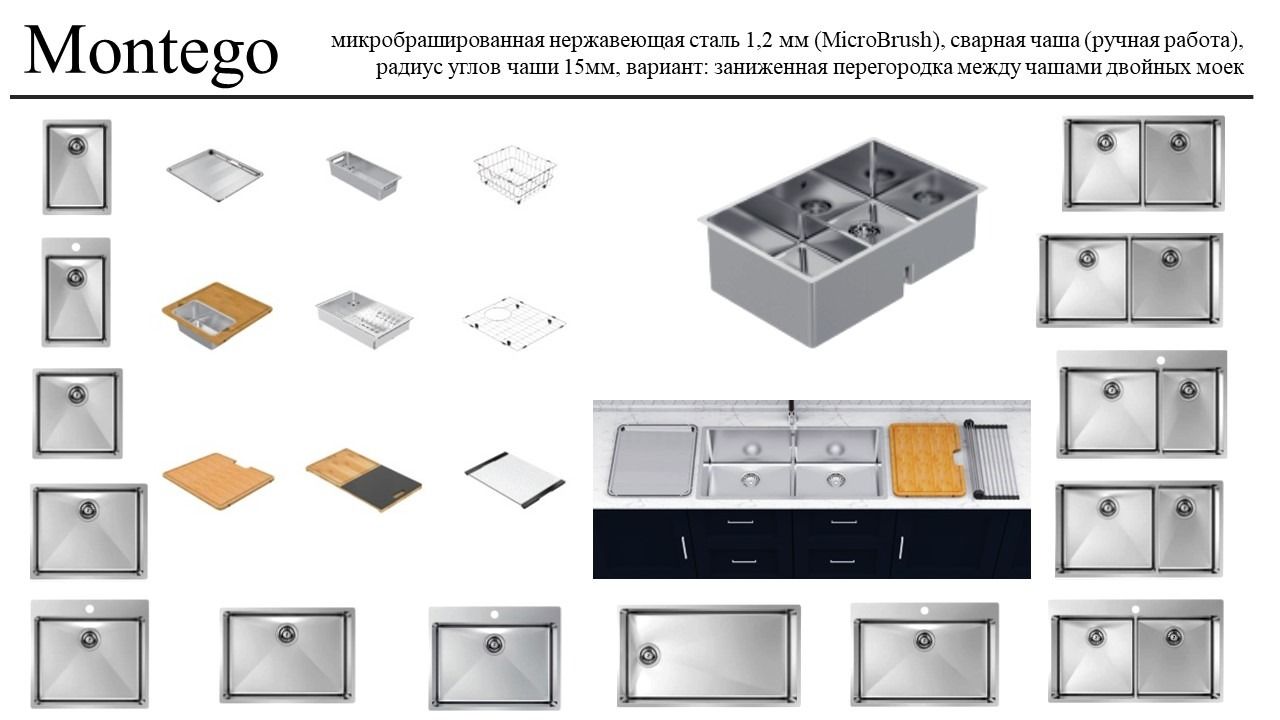 Montego

микробрашированная нержавеющая сталь 1,2 мм (MicroBrush), сварная чаша (ручная работа), радиус углов чаши 15мм, вариант: заниженная перегородка между чашами двойных моек