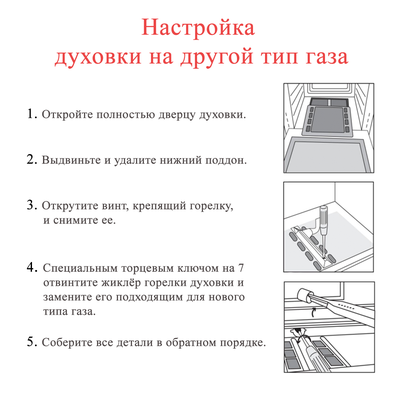 Настройка
духовки на другой тип газа

1. Откройте полностью дверцу духовки.

2. Выдвиньте и удалите нижний поддон.

3. Открутите винт, крепящий горелку, и снимите ее.

4. Специальным торцевым ключом на 7 отвинтите жиклёр горелки духовки и замените его подходящим для нового типа газа.

5. Соберите все детали в обратном порядке.