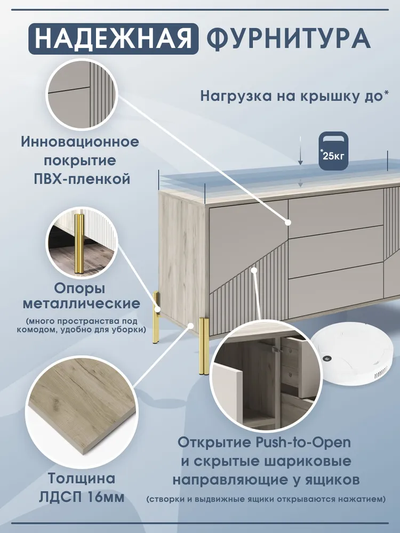 НАДЕЖНАЯ ФУРНИТУРА

Нагрузка на крышку до*

*25кг

Инновационное покрытие ПВХ-пленкой

Опоры металлические

(много пространства под комодом, удобно для уборки)

Толщина ЛДСП 16мм

Открытие Push-to-Open и скрытые шариковые направляющие у ящиков

(створки и выдвижные ящики открываются нажатием)