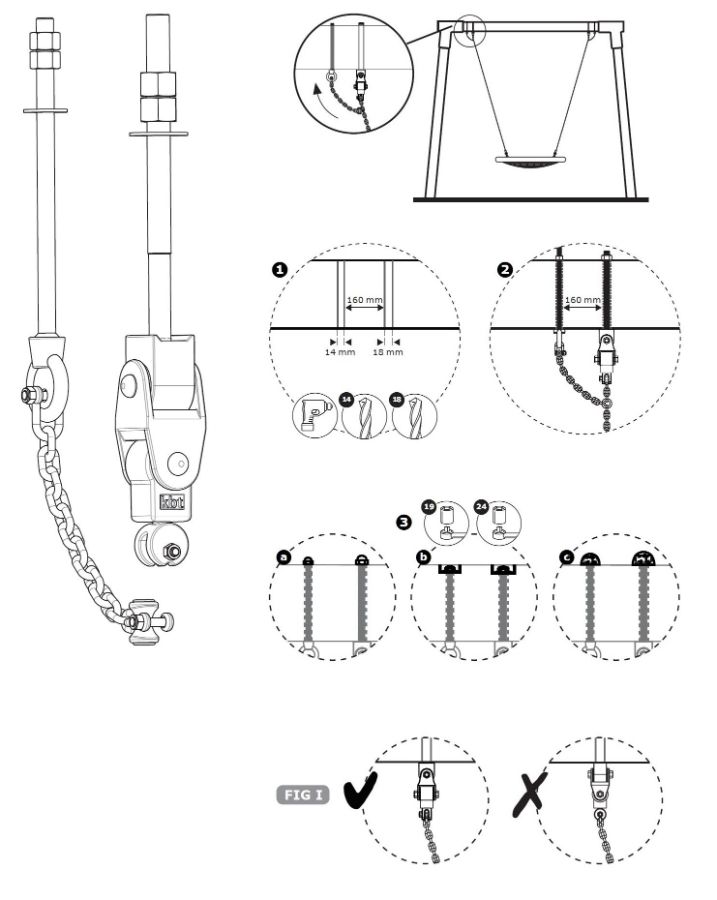 kbt

1
160 mm
14 mm
18 mm
14
18

2
160 mm

3
19
24
a
b
c

FIG I