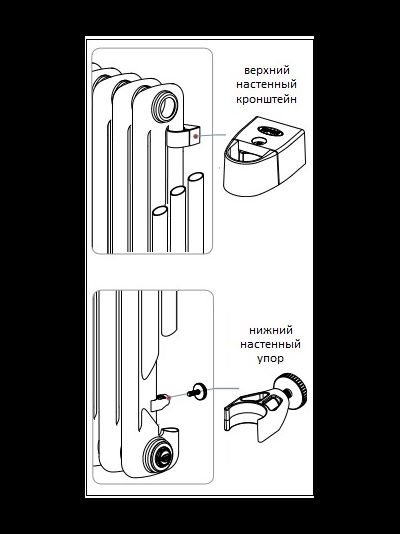 верхний настенный кронштейн

нижний настенный упор