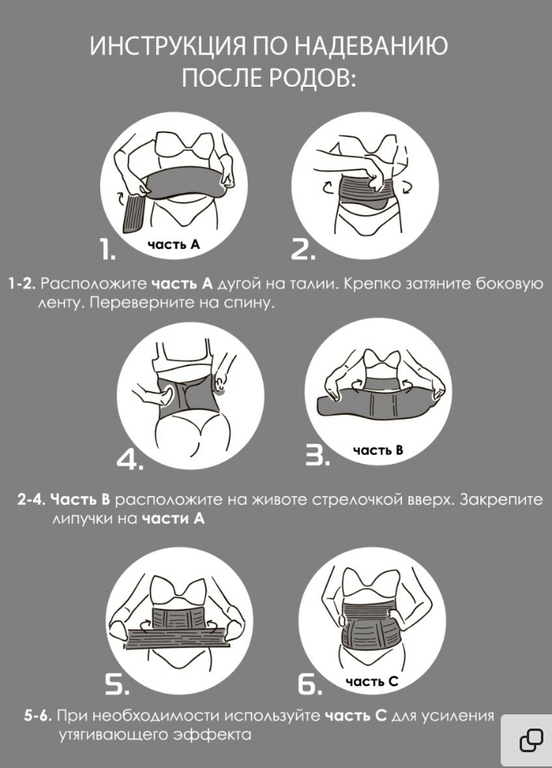 ИНСТРУКЦИЯ ПО НАДЕВАНИЮ ПОСЛЕ РОДОВ:

1. часть А

2.

1-2. Расположите часть А дугой на талии. Крепко затяните боковую ленту. Переверните на спину.

4.

3. часть В

2-4. Часть В расположите на животе стрелочкой вверх. Закрепите липучки на части А

5.

6. часть С

5-6. При необходимости используйте часть С для усиления утягивающего эффекта