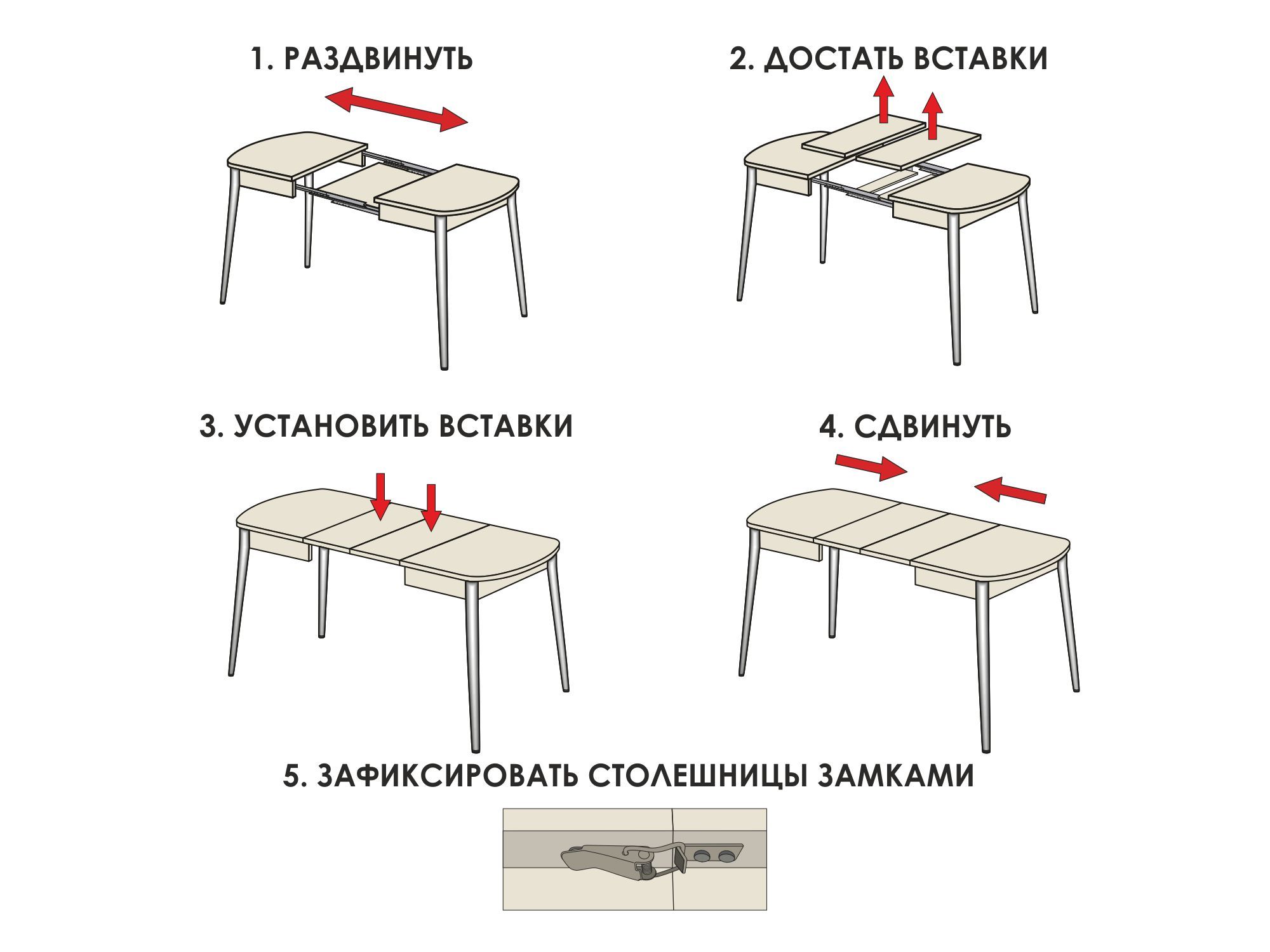 1. РАЗДВИНУТЬ

2. ДОСТАТЬ ВСТАВКИ

3. УСТАНОВИТЬ ВСТАВКИ

4. СДВИНУТЬ

5. ЗАФИКСИРОВАТЬ СТОЛЕШНИЦЫ ЗАМКАМИ