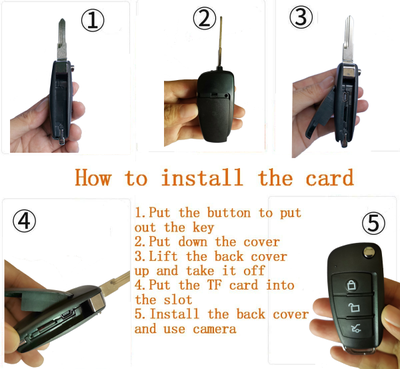 ①

②

③

How to install the card

④

1.Put the button to put out the key
2.Put down the cover
3.Lift the back cover up and take it off
4.Put the TF card into the slot
5.Install the back cover and use camera

⑤