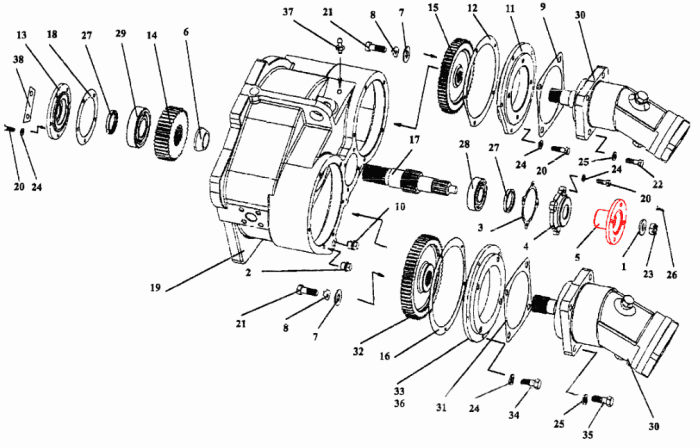 37
21
8
7
15
12
11
9
30
13
18
27
29
14
6
38
20
24
17
28
27
24
20
25
24
22
20
10
3
4
5
1
23
26
19
2
21
8
7
32
16
33
36
31
24
34
25
35
30