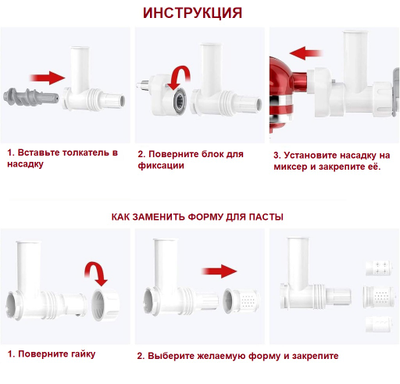 ИНСТРУКЦИЯ

1. Вставьте толкатель в насадку

2. Поверните блок для фиксации

3. Установите насадку на миксер и закрепите её.

КАК ЗАМЕНИТЬ ФОРМУ ДЛЯ ПАСТЫ

1. Поверните гайку

2. Выберите желаемую форму и закрепите