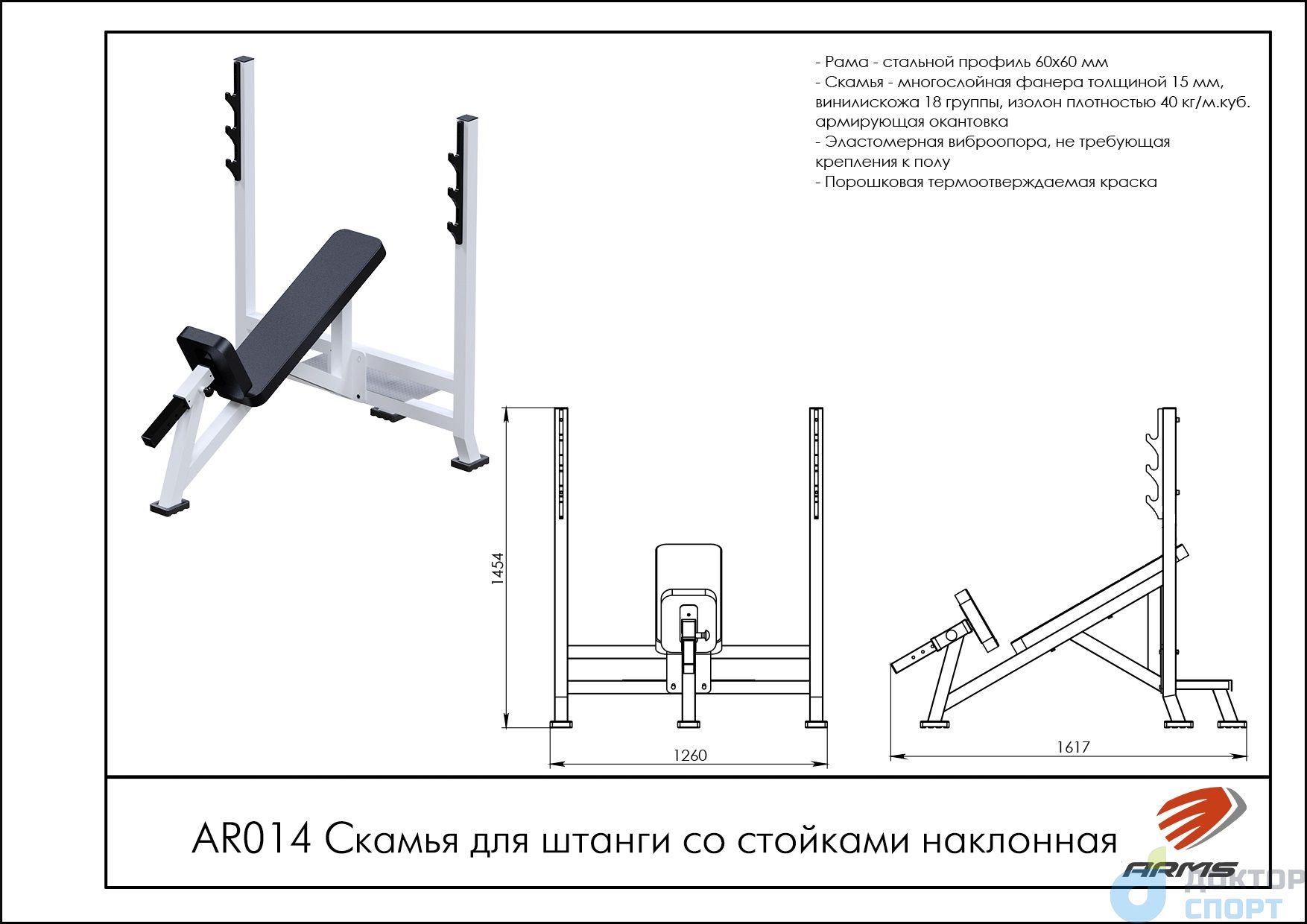 - Рама - стальной профиль 60х60 мм
- Скамья - многослойная фанера толщиной 15 мм, винилискожа 18 группы, изолон плотностью 40 кг/м.куб. армирующая окантовка
- Эластомерная виброопора, не требующая крепления к полу
- Порошковая термоотверждаемая краска

1454

1260

1617

AR014 Скамья для штанги со стойками наклонная

ARMS

ДОКТОР СПОРТ