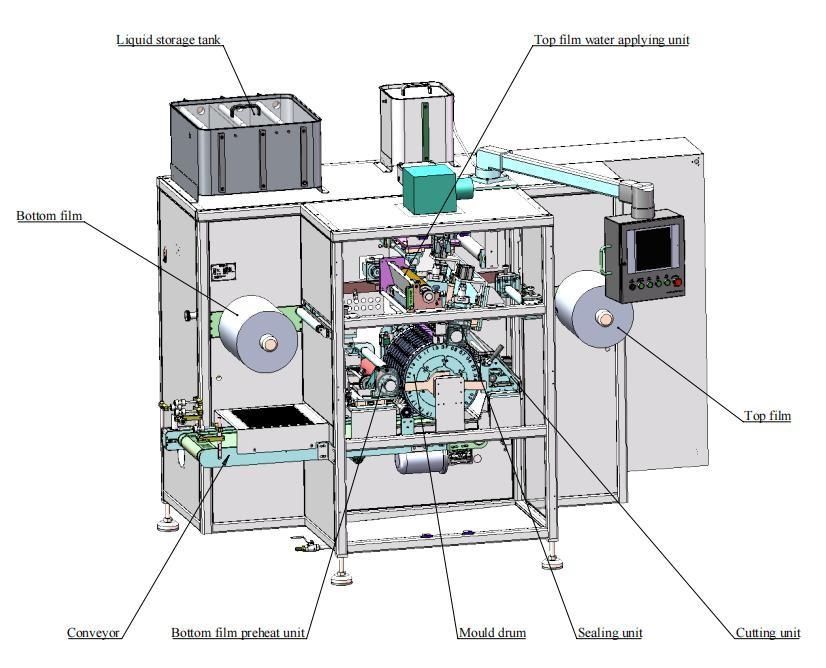 Liquid storage tank

Top film water applying unit

Bottom film

Top film

Conveyor

Bottom film preheat unit

Mould drum

Sealing unit

Cutting unit