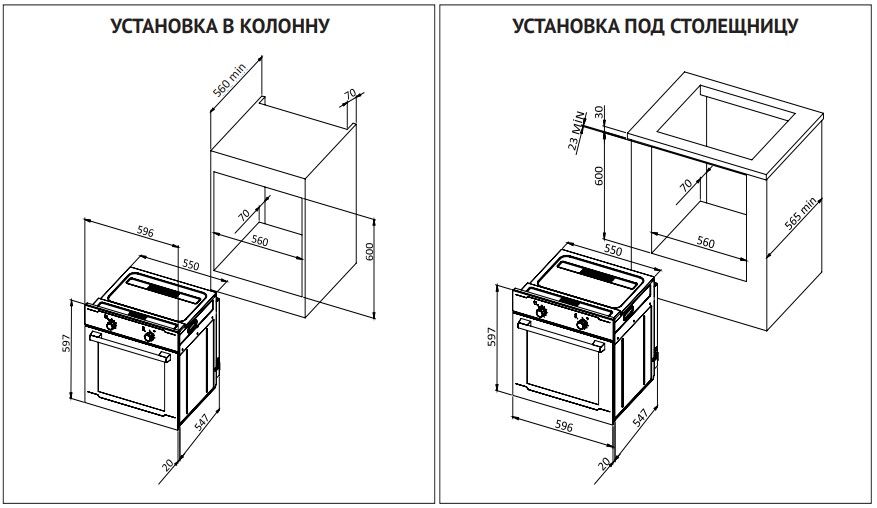 УСТАНОВКА В КОЛОННУ

560 min
70
70
560
600
596
550
597
547
20

УСТАНОВКА ПОД СТОЛЕЩНИЦУ

23 MIN
30
600
70
560
565 min
550
597
596
547
20