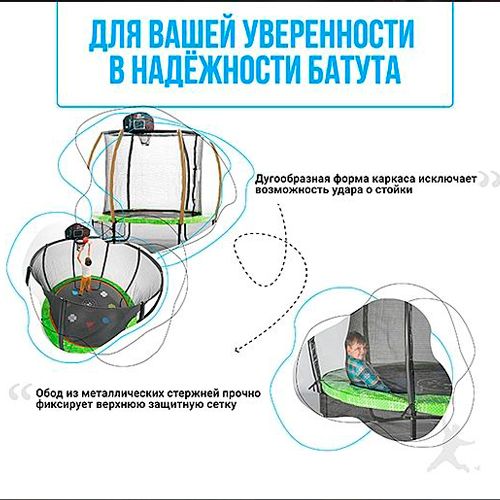 ДЛЯ ВАШЕЙ УВЕРЕННОСТИ В НАДЁЖНОСТИ БАТУТА

Дугообразная форма каркаса исключает возможность удара о стойки

Обод из металлических стержней прочно фиксирует верхнюю защитную сетку