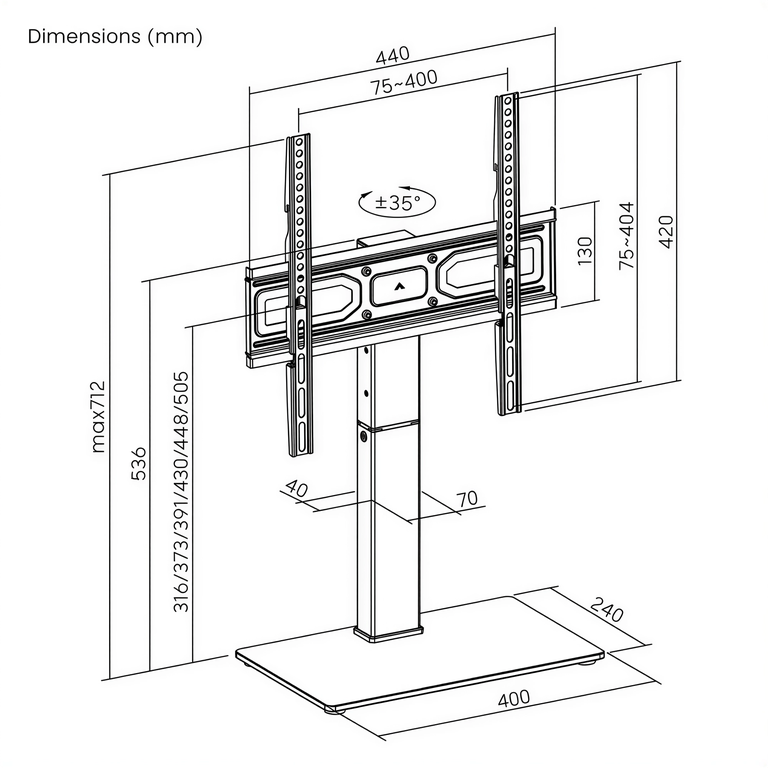 Dimensions (mm)

440

75~400

±35°

130

75~404

420

max712

536

316/373/391/430/448/505

40

70

240

400