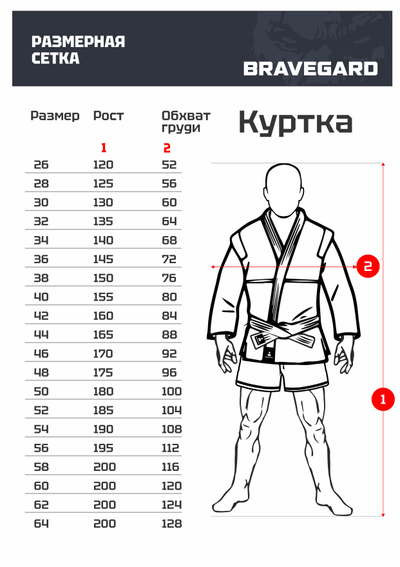 РАЗМЕРНАЯ СЕТКА

BRAVEGARD

Куртка

| Размер | Рост | Обхват груди |
|---|---|---|
| | 1 | 2 |
| 26 | 120 | 52 |
| 28 | 125 | 56 |
| 30 | 130 | 60 |
| 32 | 135 | 64 |
| 34 | 140 | 68 |
| 36 | 145 | 72 |
| 38 | 150 | 76 |
| 40 | 155 | 80 |
| 42 | 160 | 84 |
| 44 | 165 | 88 |
| 46 | 170 | 92 |
| 48 | 175 | 96 |
| 50 | 180 | 100 |
| 52 | 185 | 104 |
| 54 | 190 | 108 |
| 56 | 195 | 112 |
| 58 | 200 | 116 |
| 60 | 200 | 120 |
| 62 | 200 | 124 |
| 64 | 200 | 128 |

2

1