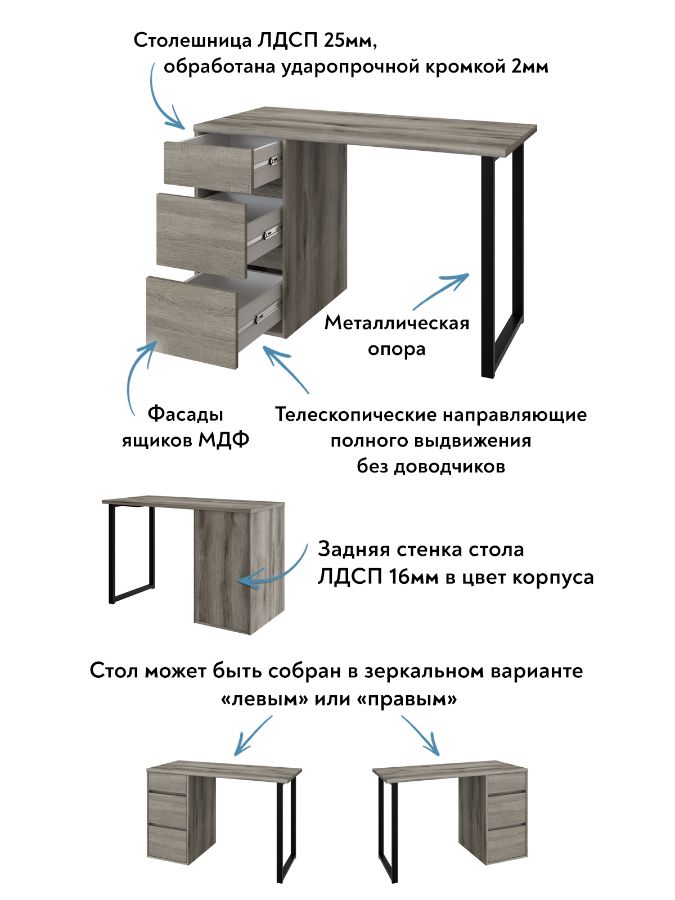 Столешница ЛДСП 25мм, обработана ударопрочной кромкой 2мм

Металлическая опора

Фасады ящиков МДФ

Телескопические направляющие полного выдвижения без доводчиков

Задняя стенка стола ЛДСП 16мм в цвет корпуса

Стол может быть собран в зеркальном варианте «левым» или «правым»