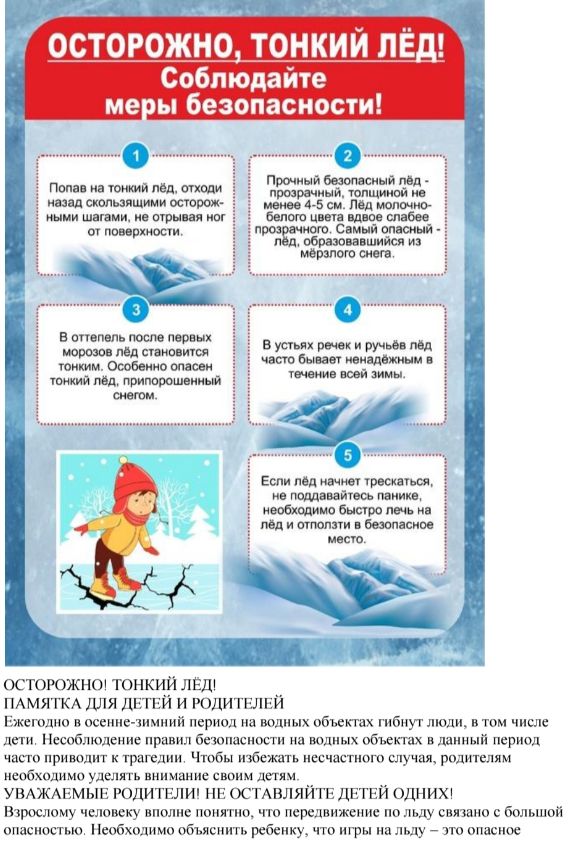 ОСТОРОЖНО, ТОНКИЙ ЛЁД!
Соблюдайте меры безопасности!

1
Попав на тонкий лёд, отходи назад скользящими осторожными шагами, не отрывая ног от поверхности.

2
Прочный безопасный лёд - прозрачный, толщиной не менее 4-5 см. Лёд молочно-белого цвета вдвое слабее прозрачного. Самый опасный - лёд, образовавшийся из мёрзлого снега.

3
В оттепель после первых морозов лёд становится тонким. Особенно опасен тонкий лёд, припорошенный снегом.

4
В устьях речек и ручьёв лёд часто бывает ненадёжным в течение всей зимы.

5
Если лёд начнет трескаться, не поддавайтесь панике, необходимо быстро лечь на лёд и отползти в безопасное место.

ОСТОРОЖНО! ТОНКИЙ ЛЁД!
ПАМЯТКА ДЛЯ ДЕТЕЙ И РОДИТЕЛЕЙ
Ежегодно в осенне-зимний период на водных объектах гибнут люди, в том числе дети. Несоблюдение правил безопасности на водных объектах в данный период часто приводит к трагедии. Чтобы избежать несчастного случая, родителям необходимо уделять внимание своим детям.
УВАЖАЕМЫЕ РОДИТЕЛИ! НЕ ОСТАВЛЯЙТЕ ДЕТЕЙ ОДНИХ!
Взрослому человеку вполне понятно, что передвижение по льду связано с большой опасностью. Необходимо объяснить ребенку, что игры на льду – это опасное