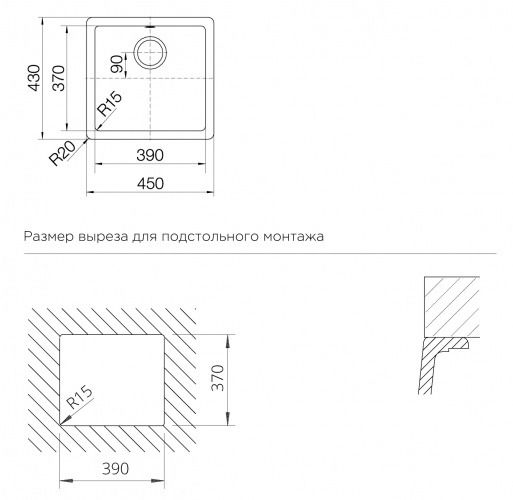 430
370
90
R15
R20
390
450

Размер выреза для подстольного монтажа

R15
370
390