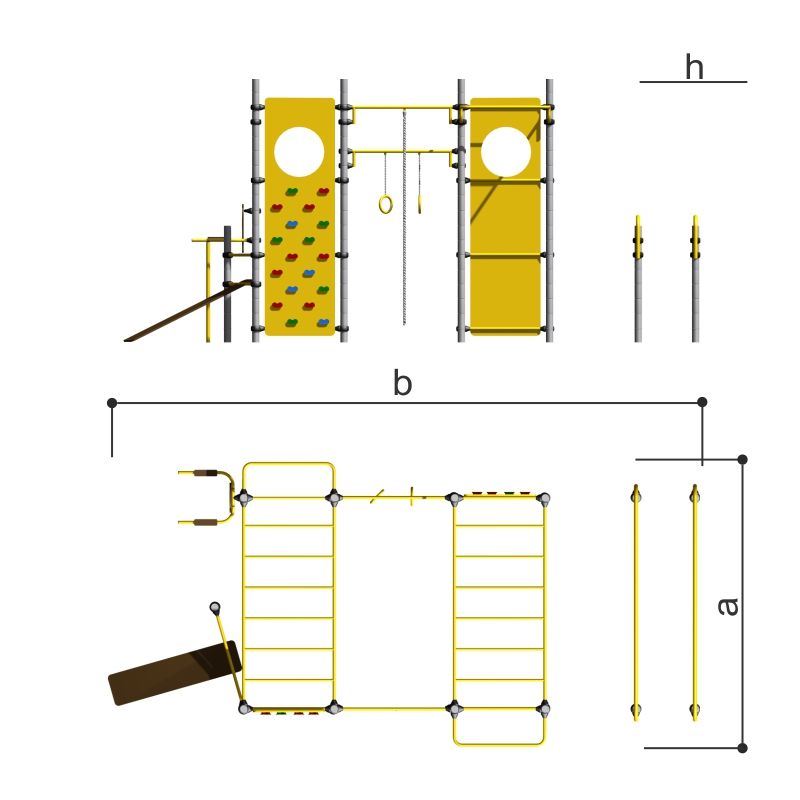 h

b

a