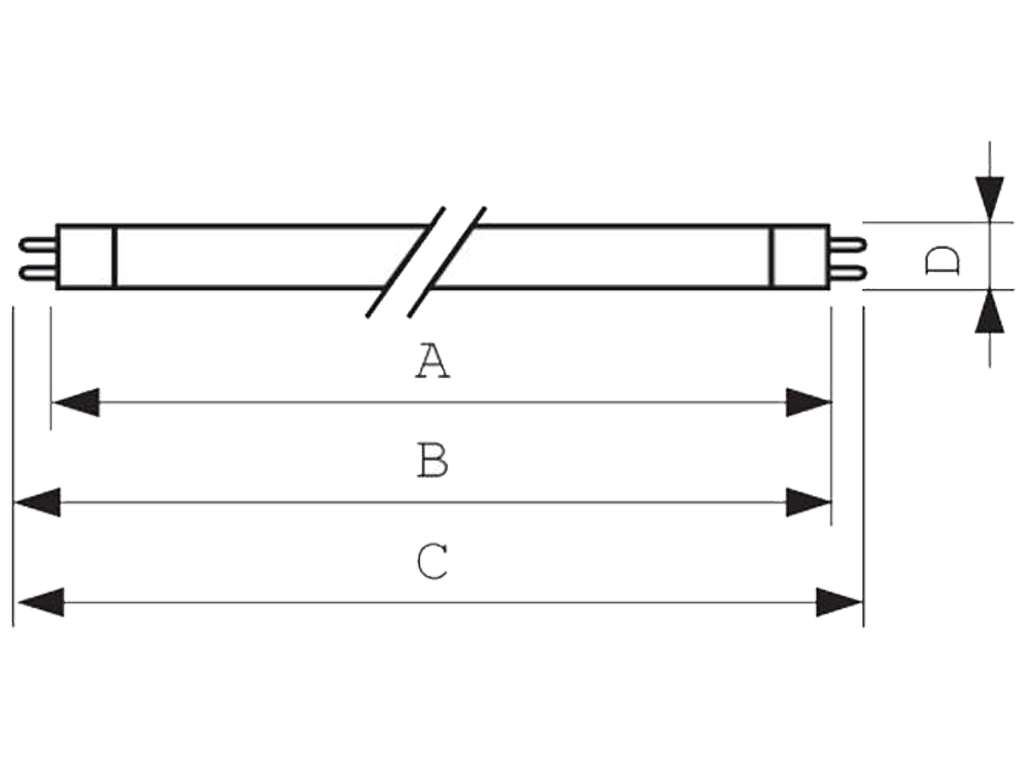 D
A
B
C