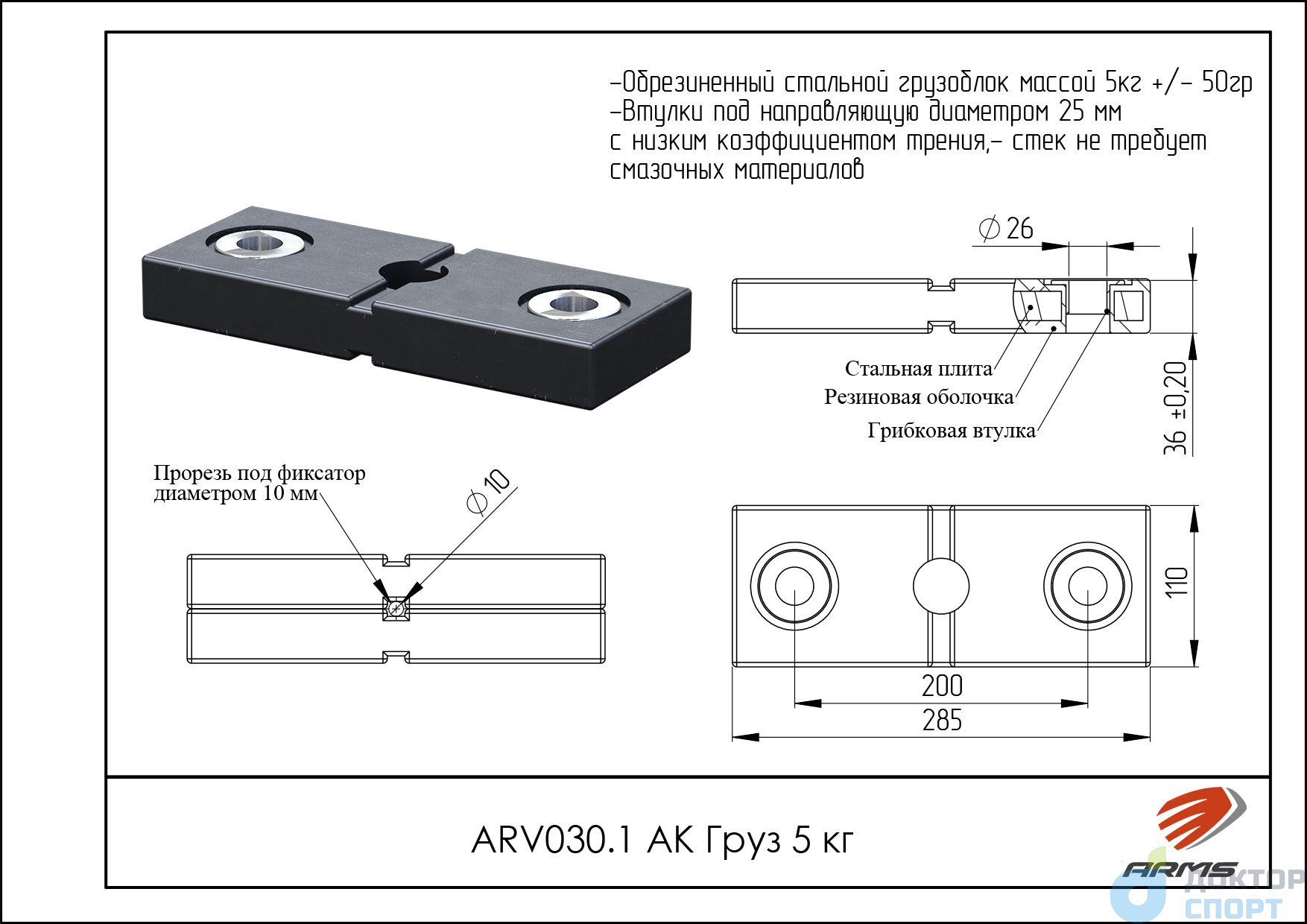 -Обрезиненный стальной грузоблок массой 5кг +/- 50гр
-Втулки под направляющую диаметром 25 мм
с низким коэффициентом трения,- стек не требует
смазочных материалов

$\varnothing$ 26

Стальная плита
Резиновая оболочка
Грибковая втулка

36 ±0,20

Прорезь под фиксатор
диаметром 10 мм

$\varnothing$ 10

110

200
285

ARV030.1 AK Груз 5 кг

ARMS

ДОКТОР
СПОРТ