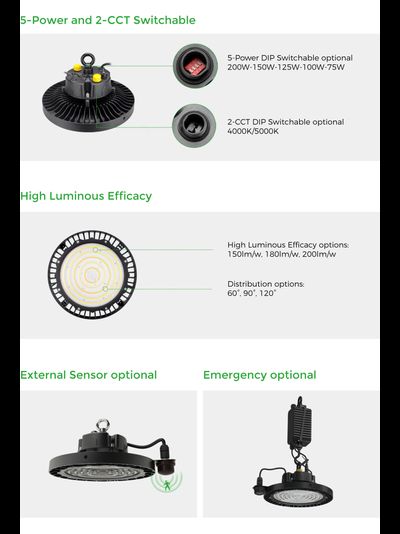 5-Power and 2-CCT Switchable

5-Power DIP Switchable optional
200W-150W-125W-100W-75W

2-CCT DIP Switchable optional
4000K/5000K

High Luminous Efficacy

High Luminous Efficacy options:
150lm/w, 180lm/w, 200lm/w

Distribution options:
60°, 90°, 120°

External Sensor optional

Emergency optional