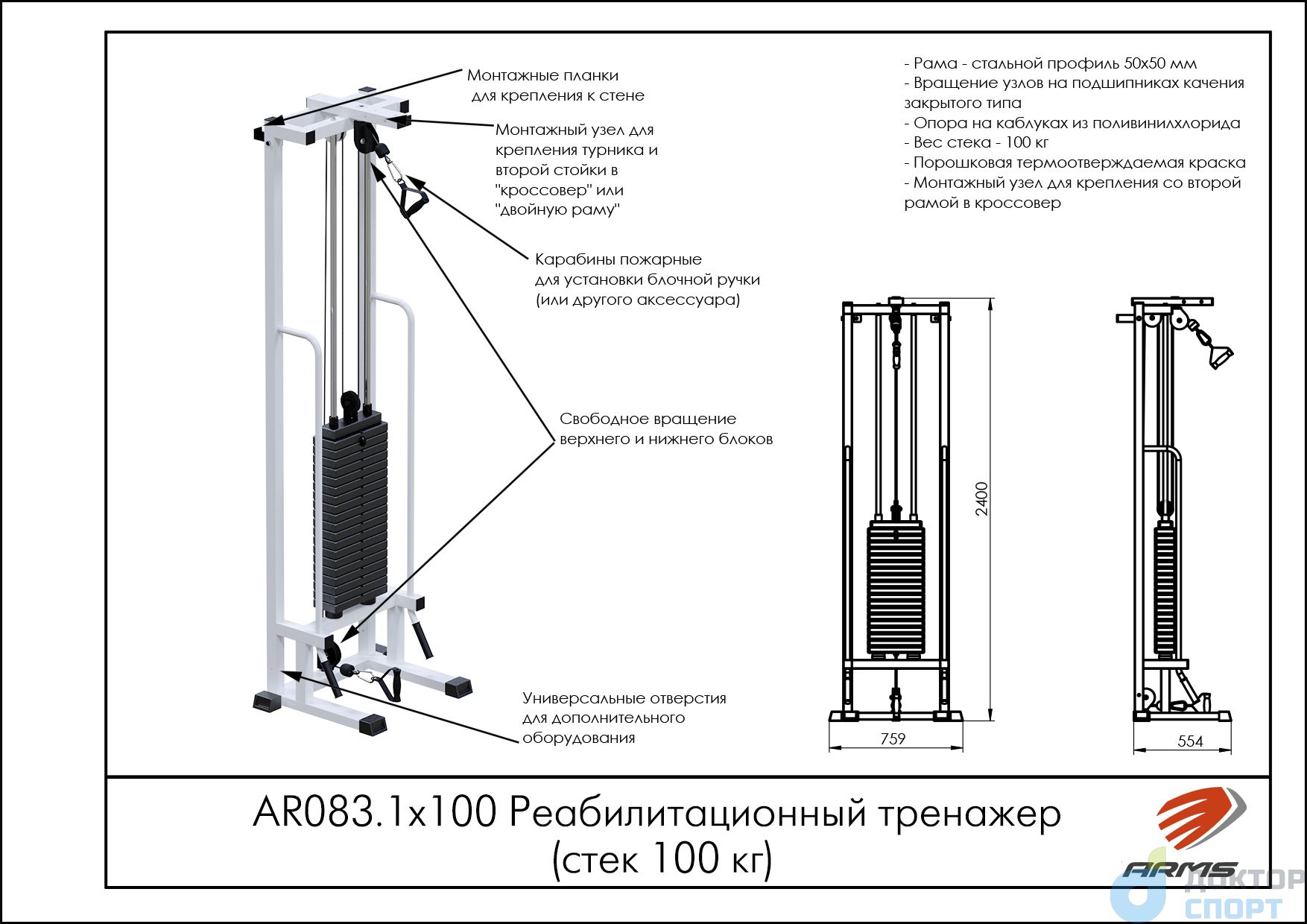 Монтажные планки
для крепления к стене

Монтажный узел для крепления турника и второй стойки в "кроссовер" или "двойную раму"

Карабины пожарные
для установки блочной ручки
(или другого аксессуара)

Свободное вращение
верхнего и нижнего блоков

Универсальные отверстия
для дополнительного
оборудования

- Рама - стальной профиль 50х50 мм
- Вращение узлов на подшипниках качения закрытого типа
- Опора на каблуках из поливинилхлорида
- Вес стека - 100 кг
- Порошковая термоотверждаемая краска
- Монтажный узел для крепления со второй рамой в кроссовер

2400

759

554

AR083.1x100 Реабилитационный тренажер
(стек 100 кг)

ARMS

ДОКТОР
СПОРТ