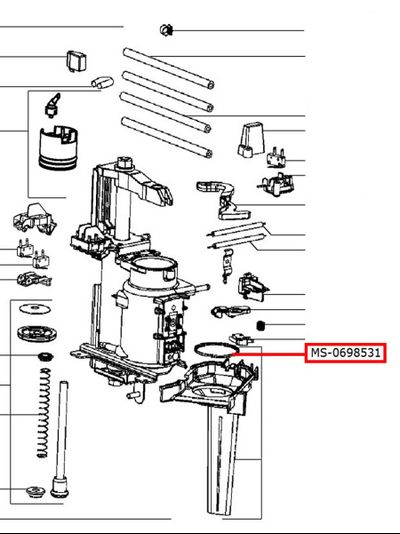 MS-0698531