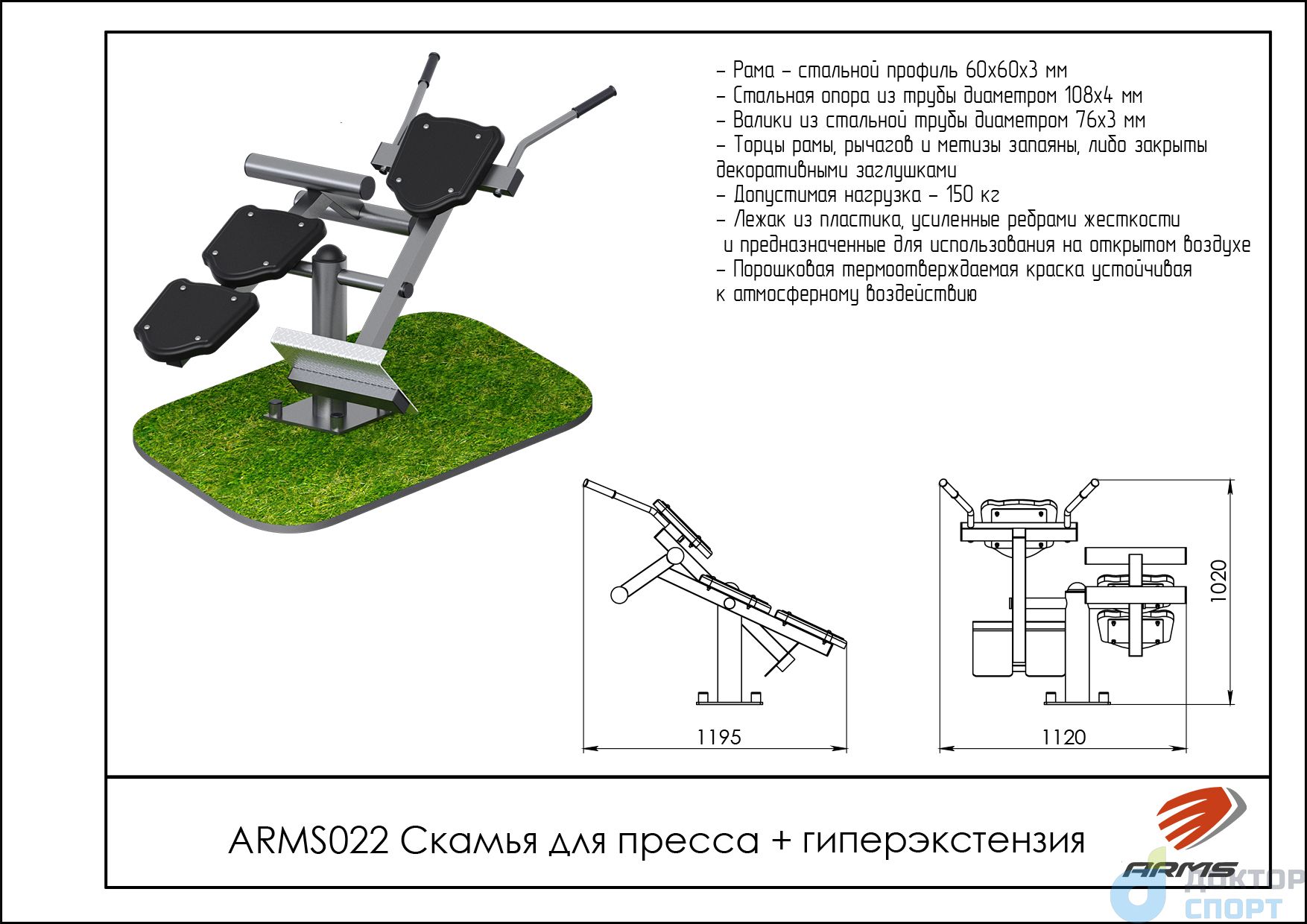 – Рама – стальной профиль 60х60х3 мм
– Стальная опора из трубы диаметром 108х4 мм
– Валики из стальной трубы диаметром 76х3 мм
– Торцы рамы, рычагов и метизы запаяны, либо закрыты декоративными заглушками
– Допустимая нагрузка – 150 кг
– Лежак из пластика, усиленные ребрами жесткости и предназначенные для использования на открытом воздухе
– Порошковая термоотверждаемая краска устойчивая к атмосферному воздействию

1195

1120

1020

ARMS022 Скамья для пресса + гиперэкстензия

ARMS

ДОКТОР СПОРТ