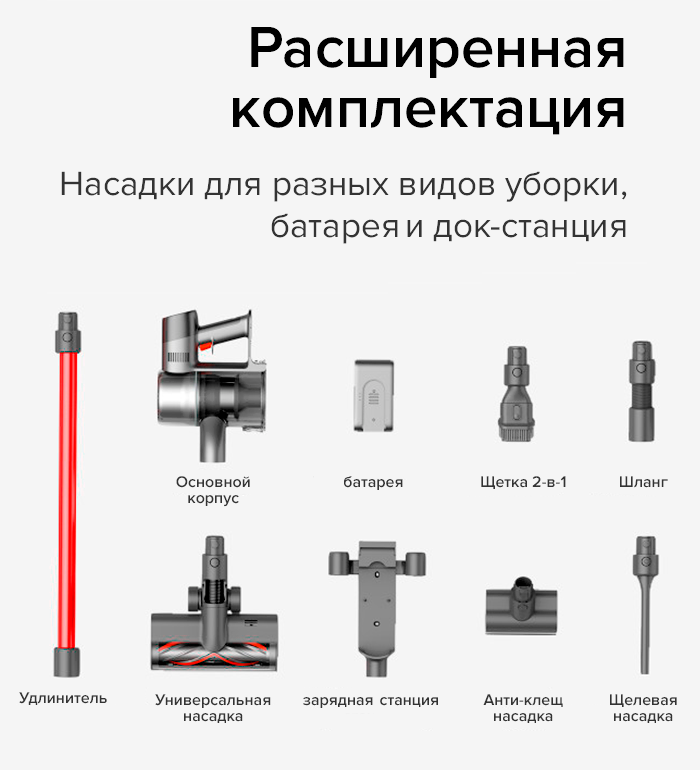 Расширенная комплектация

Насадки для разных видов уборки, батарея и док-станция

Основной корпус

батарея

Щетка 2-в-1

Шланг

Удлинитель

Универсальная насадка

зарядная станция

Анти-клещ насадка

Щелевая насадка