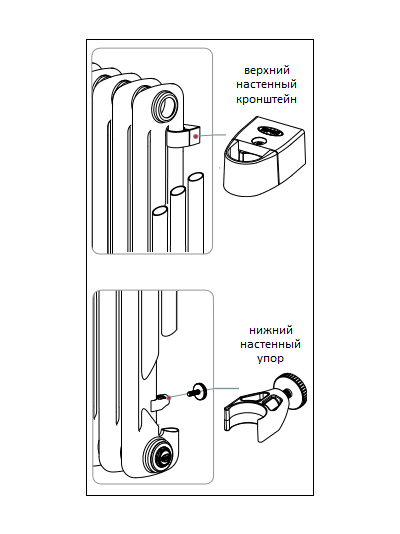 верхний
настенный
кронштейн

нижний
настенный
упор