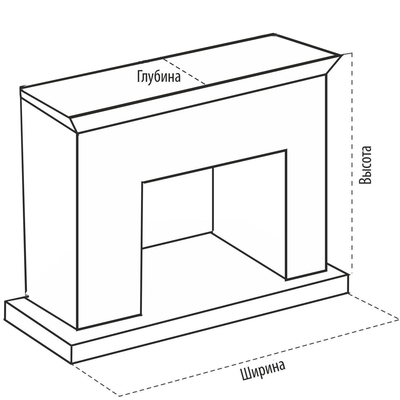 Глубина
Высота
Ширина