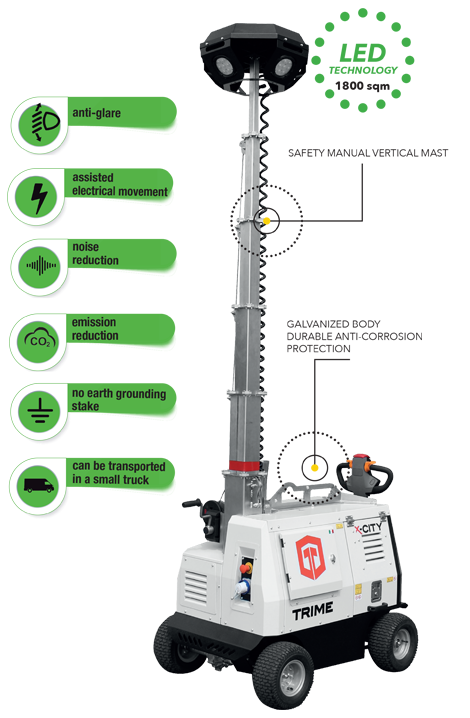 LED
TECHNOLOGY
1800 sqm

anti-glare

assisted electrical movement

noise reduction

$CO_2$

emission reduction

no earth grounding stake

can be transported in a small truck

SAFETY MANUAL VERTICAL MAST

GALVANIZED BODY
DURABLE ANTI-CORROSION PROTECTION

X-CITY

TRIME