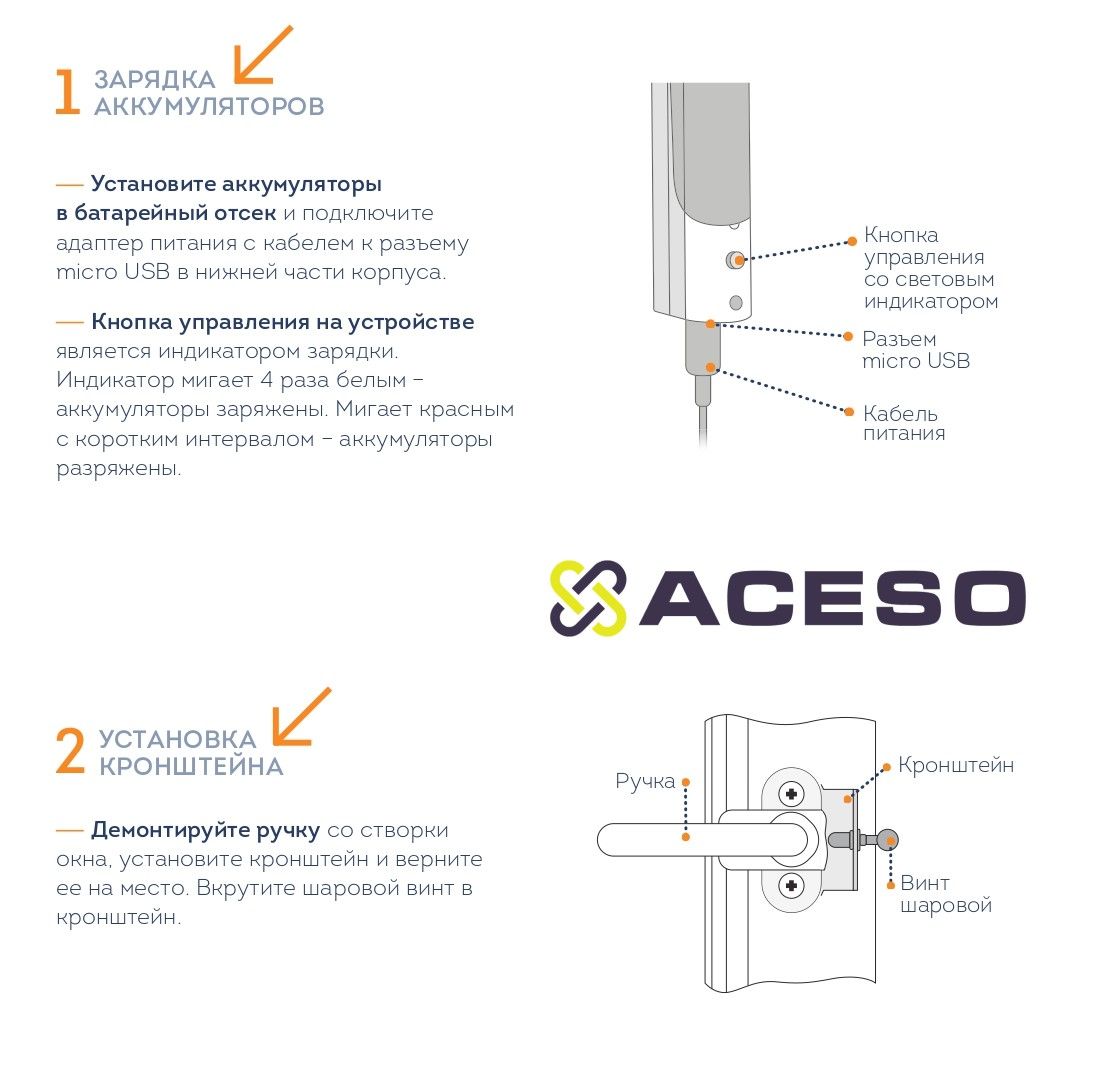 1 ЗАРЯДКА АККУМУЛЯТОРОВ

— Установите аккумуляторы в батарейный отсек и подключите адаптер питания с кабелем к разъему micro USB в нижней части корпуса.

— Кнопка управления на устройстве является индикатором зарядки. Индикатор мигает 4 раза белым – аккумуляторы заряжены. Мигает красным с коротким интервалом – аккумуляторы разряжены.

Кнопка управления со световым индикатором

Разъем micro USB

Кабель питания

ACESO

2 УСТАНОВКА КРОНШТЕЙНА

— Демонтируйте ручку со створки окна, установите кронштейн и верните ее на место. Вкрутите шаровой винт в кронштейн.

Ручка

Кронштейн

Винт шаровой